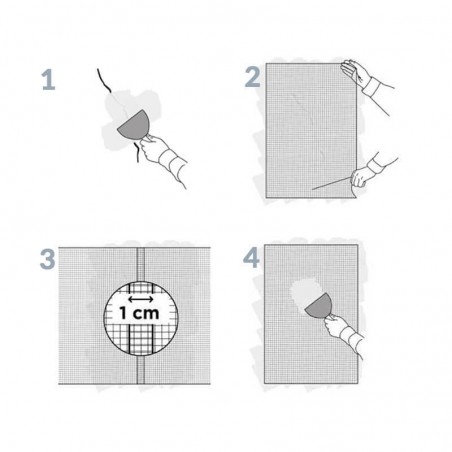 1

2

3

1 cm

4