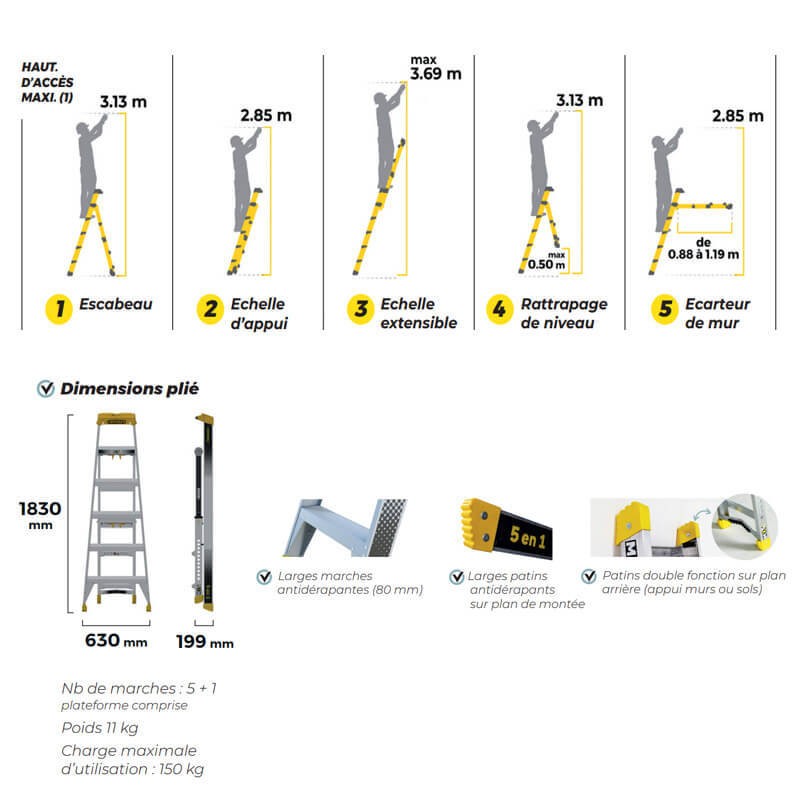 HAUT. D'ACCÈS MAXI. (1)

3.13 m

1 Escabeau

2.85 m

2 Echelle d'appui

max 3.69 m

3 Echelle extensible

3.13 m

max 0.50 m

4 Rattrapage de niveau

2.85 m

de 0.88 à 1.19 m

5 Ecarteur de mur

Dimensions plié

1830 mm

630 mm

199 mm

Larges marches antidérapantes (80 mm)

5 en 1

Larges patins antidérapants sur plan de montée

Patins double fonction sur plan arrière (appui murs ou sols)

Nb de marches : 5 + 1
plateforme comprise

Poids 11 kg

Charge maximale d'utilisation : 150 kg